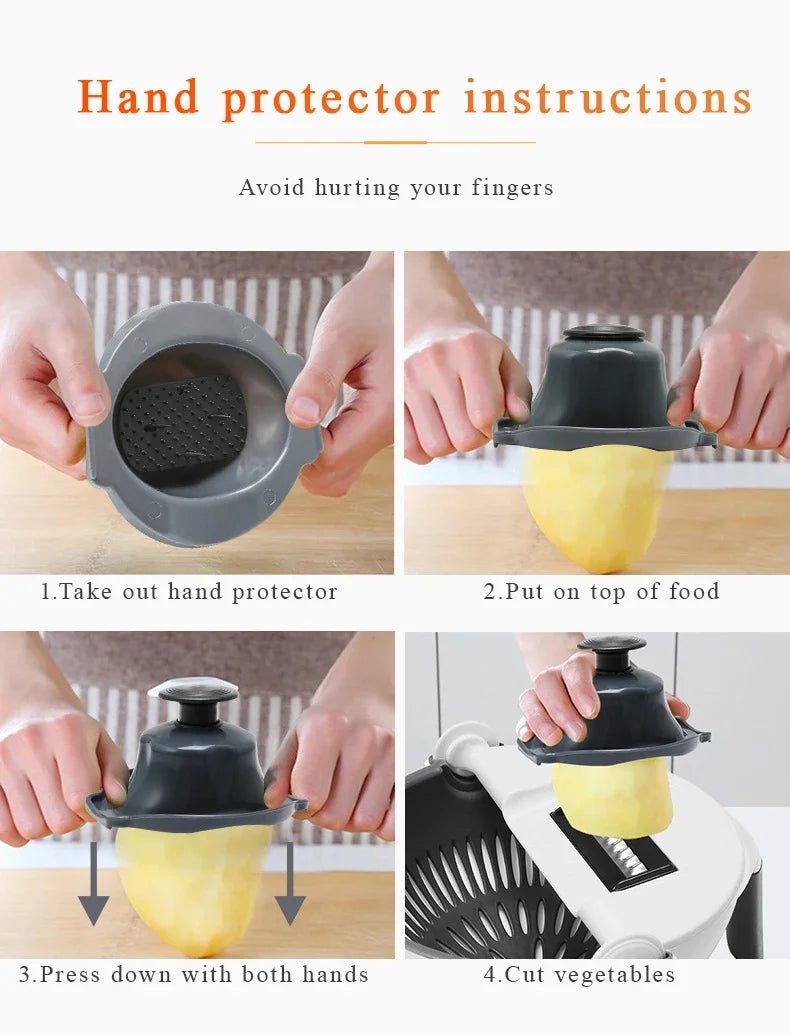 Hand protector instructions

Avoid hurting your fingers

1.Take out hand protector

2.Put on top of food

3.Press down with both hands

4.Cut vegetables